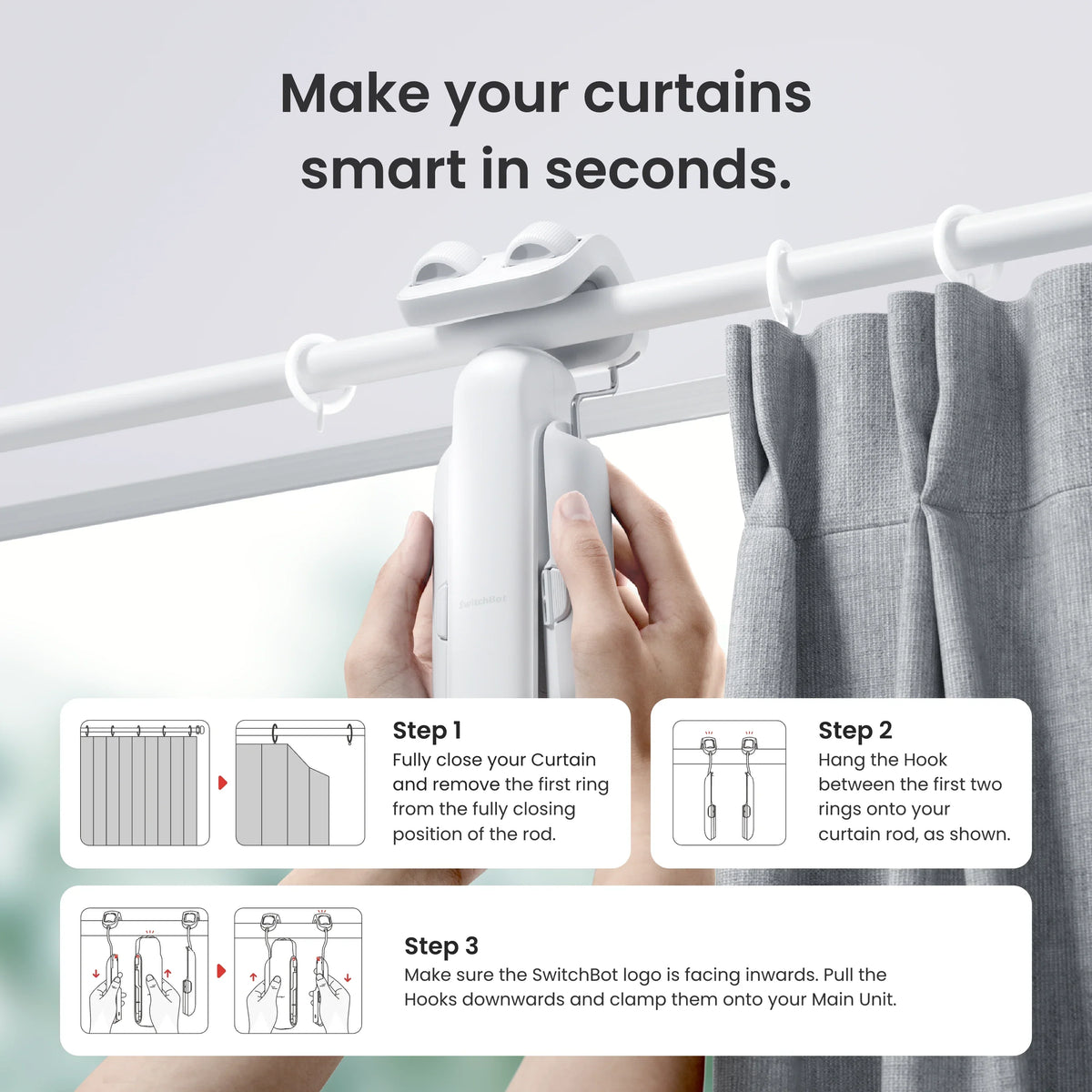 Make your curtains smart in seconds.

SwitchBot

Step 1
Fully close your Curtain and remove the first ring from the fully closing position of the rod.

Step 2
Hang the Hook between the first two rings onto your curtain rod, as shown.

Step 3
Make sure the SwitchBot logo is facing inwards. Pull the Hooks downwards and clamp them onto your Main Unit.